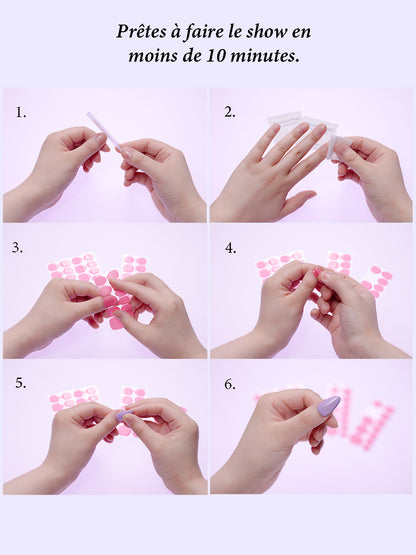 Prêtes à faire le show en moins de 10 minutes.

1.

2.

3.

4.

5.

6.